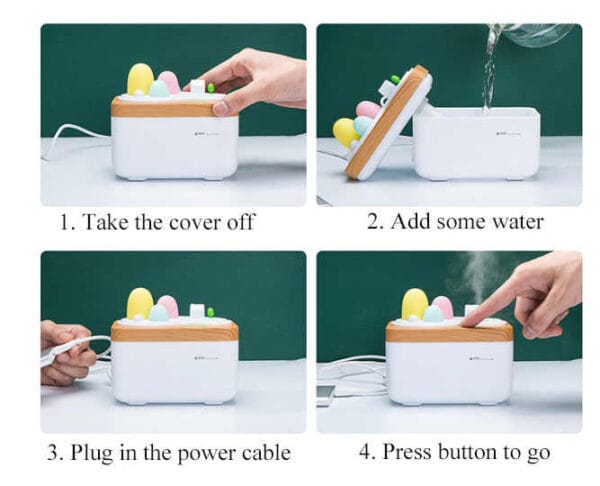 1. Take the cover off

2. Add some water

3. Plug in the power cable

4. Press button to go