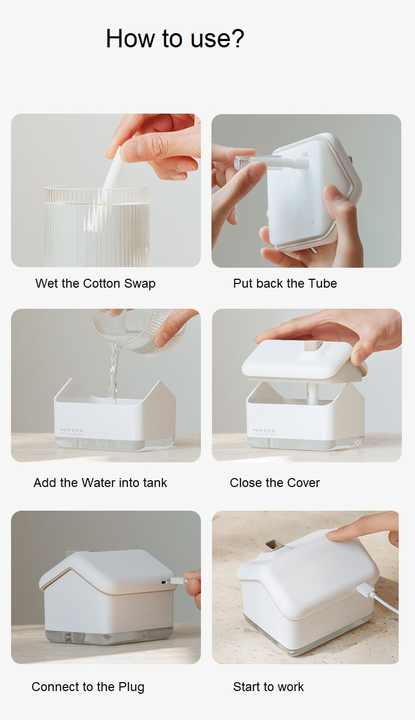 How to use?

Wet the Cotton Swap

Put back the Tube

Add the Water into tank

Close the Cover

Connect to the Plug

Start to work